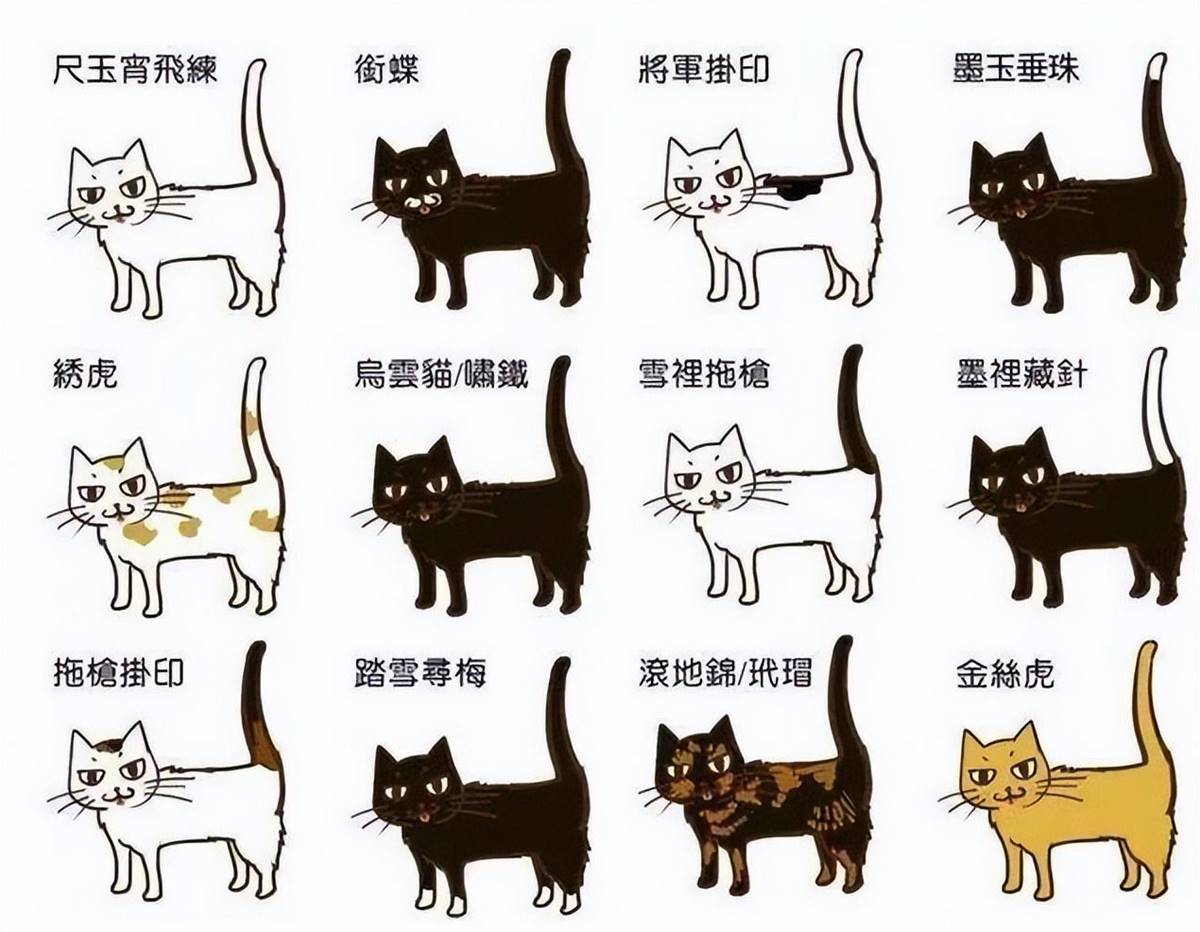 尺玉宵飛練

銜蝶

將軍掛印

墨玉垂珠

綉虎

烏雲貓/嘯鐵

雪裡拖槍

墨裡藏針

拖槍掛印

踏雪尋梅

滾地錦/玳瑁

金絲虎